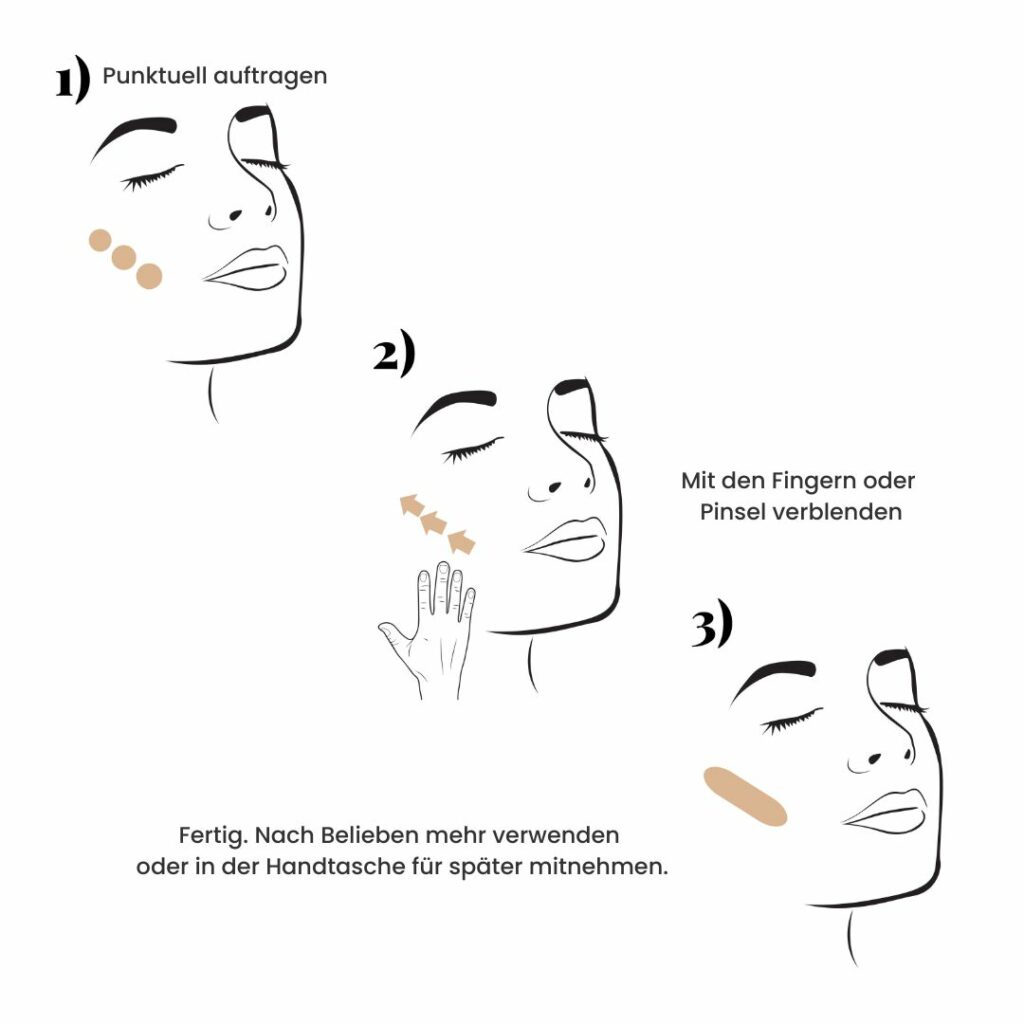 1) Punktuell auftragen

2)

Mit den Fingern oder Pinsel verblenden

3)

Fertig. Nach Belieben mehr verwenden oder in der Handtasche für später mitnehmen.